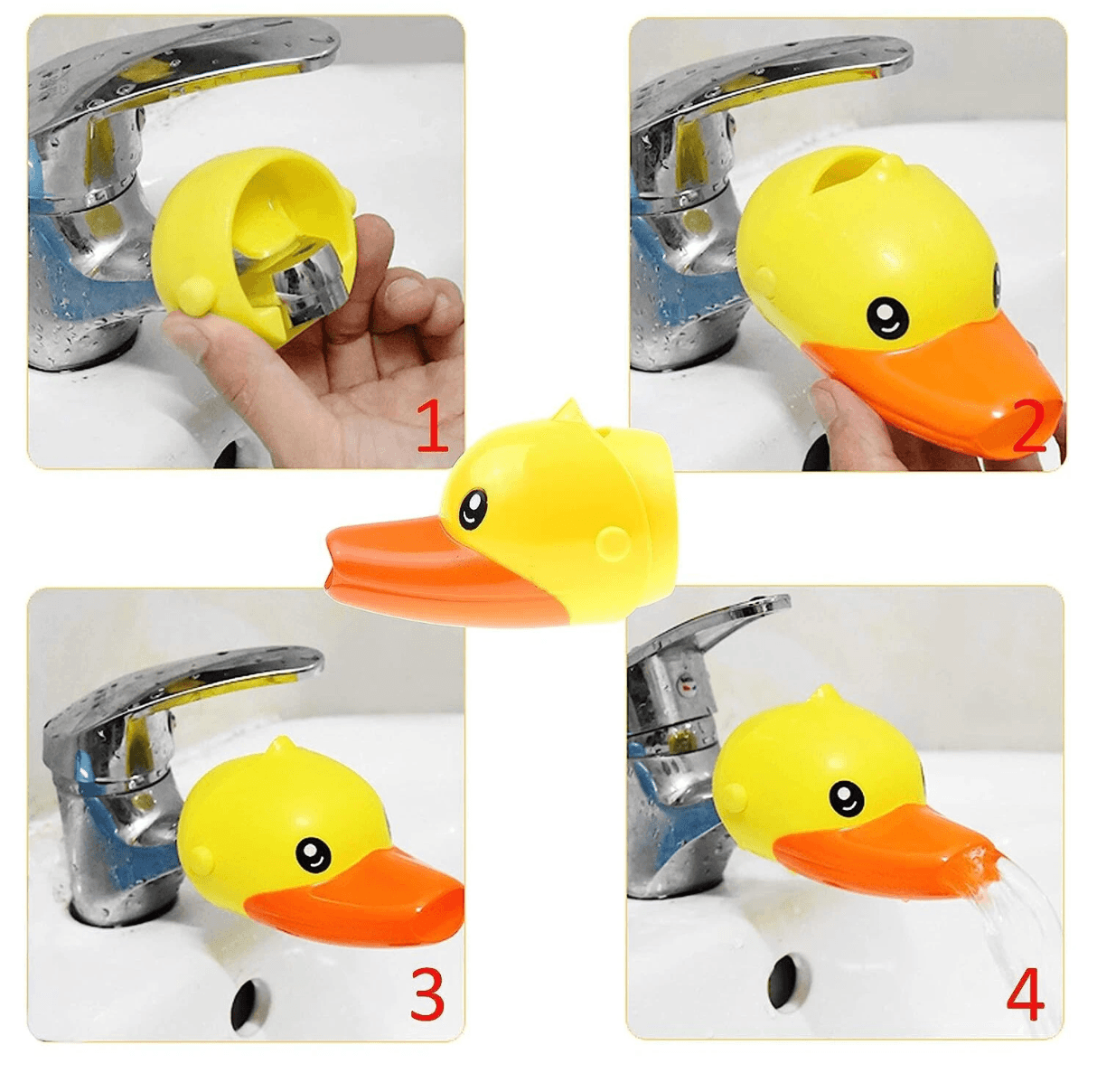 1

2

3

4